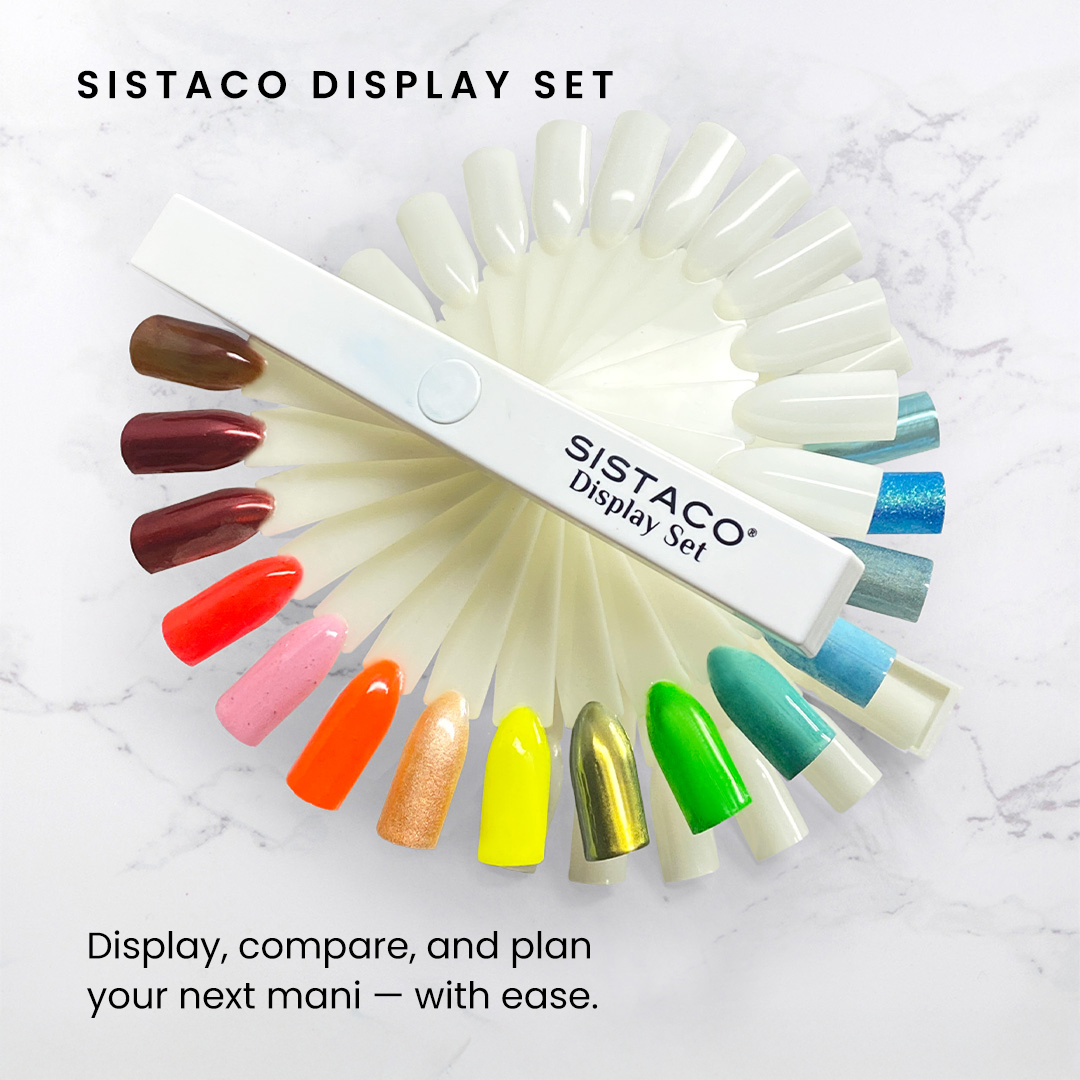 SISTACO DISPLAY SET

SISTACO®
Display Set

Display, compare, and plan your next mani — with ease.