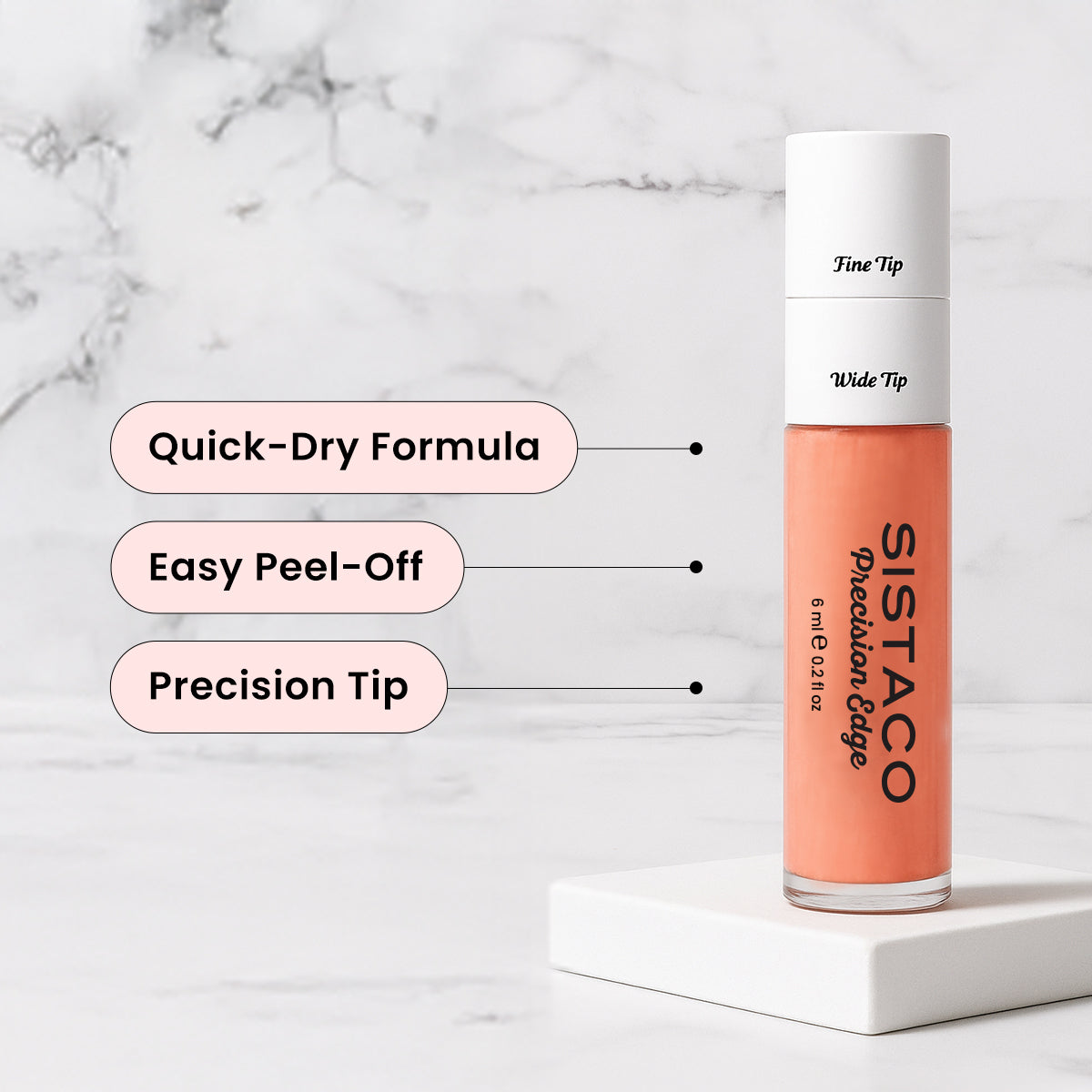 Quick-Dry Formula

Easy Peel-Off

Precision Tip

Fine Tip

Wide Tip

SISTACO

Precision Edge

6 ml ℮ 0.2 fl oz