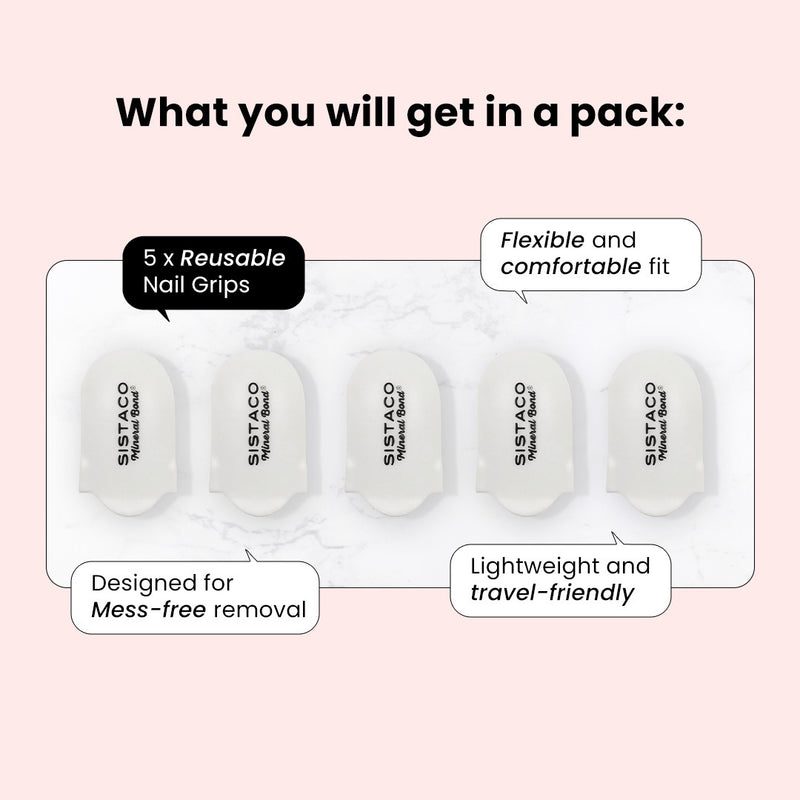 What you will get in a pack:

5 x Reusable Nail Grips

Flexible and comfortable fit

SISTACO Mineral Bond®

SISTACO Mineral Bond®

SISTACO Mineral Bond®

SISTACO Mineral Bond®

SISTACO Mineral Bond®

Designed for Mess-free removal

Lightweight and travel-friendly